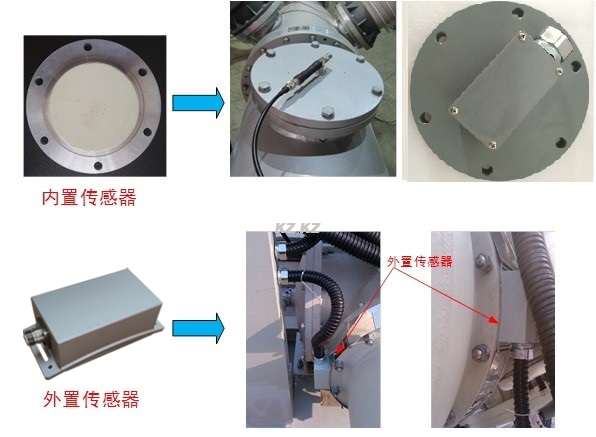 内置传感器

KZ.KZ

外置传感器

外置传感器