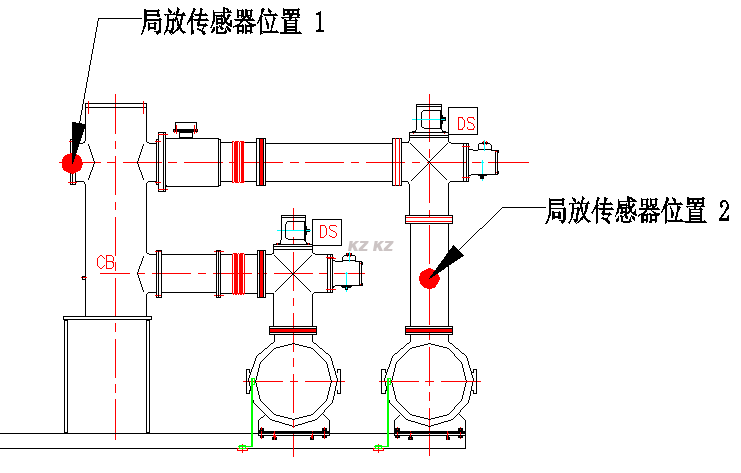 局放传感器位置 1

DS

局放传感器位置 2

DS

KZ KZ

CB